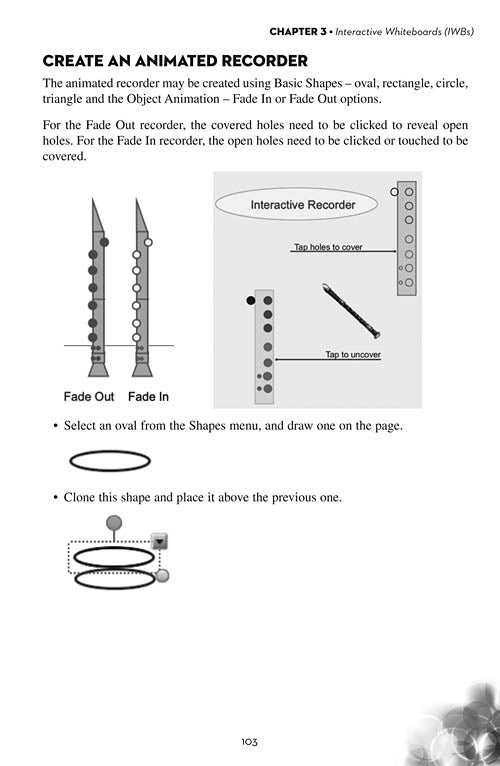 CHAPTER 3 • Interactive Whiteboards (IWBs)

CREATE AN ANIMATED RECORDER

The animated recorder may be created using Basic Shapes – oval, rectangle, circle, triangle and the Object Animation – Fade In or Fade Out options.

For the Fade Out recorder, the covered holes need to be clicked to reveal open holes. For the Fade In recorder, the open holes need to be clicked or touched to be covered.

Fade Out Fade In

Interactive Recorder

Tap holes to cover

Tap to uncover

• Select an oval from the Shapes menu, and draw one on the page.

• Clone this shape and place it above the previous one.

103