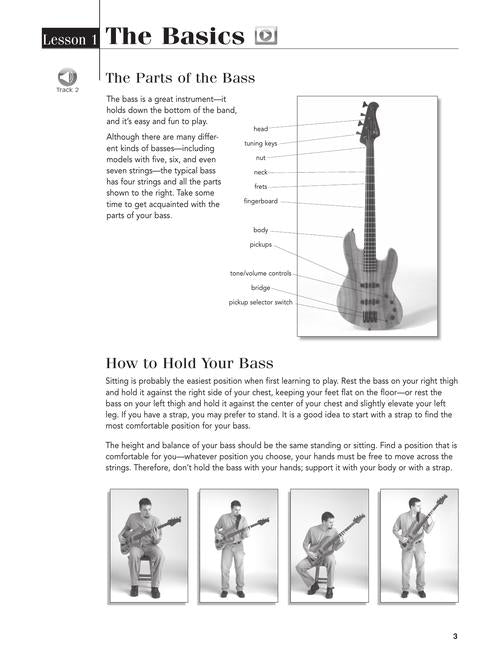 Lesson 1 The Basics

Track 2

The Parts of the Bass

The bass is a great instrument—it holds down the bottom of the band, and it's easy and fun to play.

Although there are many different kinds of basses—including models with five, six, and even seven strings—the typical bass has four strings and all the parts shown to the right. Take some time to get acquainted with the parts of your bass.

head
tuning keys
nut
neck
frets
fingerboard
body
pickups
tone/volume controls
bridge
pickup selector switch

How to Hold Your Bass

Sitting is probably the easiest position when first learning to play. Rest the bass on your right thigh and hold it against the right side of your chest, keeping your feet flat on the floor—or rest the bass on your left thigh and hold it against the center of your chest and slightly elevate your left leg. If you have a strap, you may prefer to stand. It is a good idea to start with a strap to find the most comfortable position for your bass.

The height and balance of your bass should be the same standing or sitting. Find a position that is comfortable for you—whatever position you choose, your hands must be free to move across the strings. Therefore, don't hold the bass with your hands; support it with your body or with a strap.

3