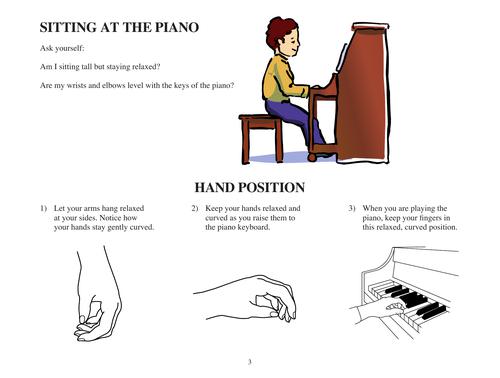 SITTING AT THE PIANO

Ask yourself:

Am I sitting tall but staying relaxed?

Are my wrists and elbows level with the keys of the piano?

HAND POSITION

1) Let your arms hang relaxed at your sides. Notice how your hands stay gently curved.

2) Keep your hands relaxed and curved as you raise them to the piano keyboard.

3) When you are playing the piano, keep your fingers in this relaxed, curved position.

3