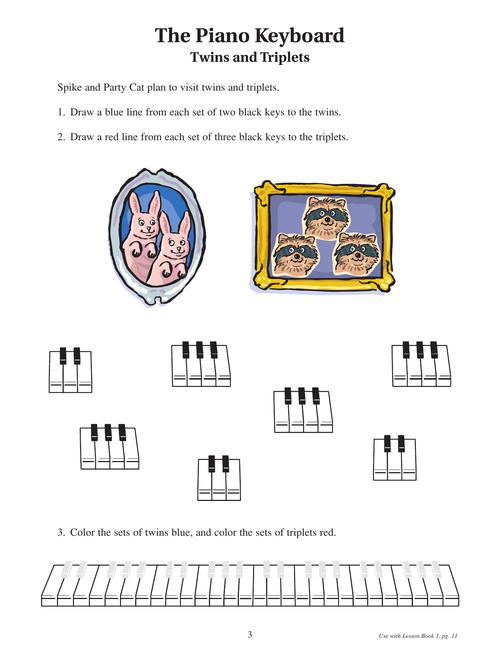 The Piano Keyboard
Twins and Triplets

Spike and Party Cat plan to visit twins and triplets.

1. Draw a blue line from each set of two black keys to the twins.

2. Draw a red line from each set of three black keys to the triplets.

3. Color the sets of twins blue, and color the sets of triplets red.

3

Use with Lesson Book 1, pg. 11