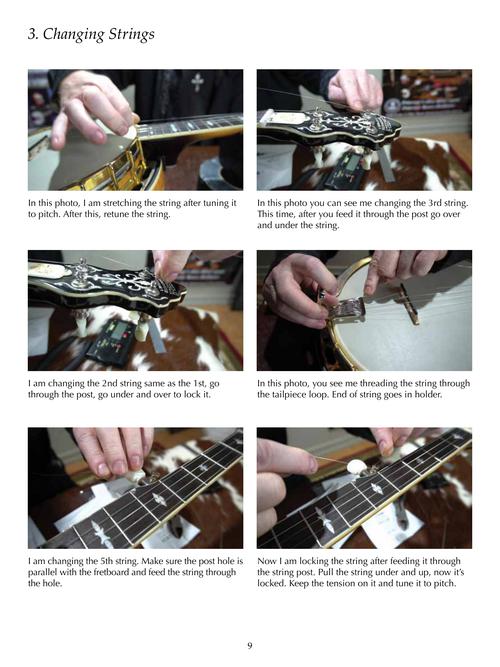 3. Changing Strings

In this photo, I am stretching the string after tuning it to pitch. After this, retune the string.

In this photo you can see me changing the 3rd string. This time, after you feed it through the post go over and under the string.

I am changing the 2nd string same as the 1st, go through the post, go under and over to lock it.

In this photo, you see me threading the string through the tailpiece loop. End of string goes in holder.

I am changing the 5th string. Make sure the post hole is parallel with the fretboard and feed the string through the hole.

Now I am locking the string after feeding it through the string post. Pull the string under and up, now it's locked. Keep the tension on it and tune it to pitch.

9