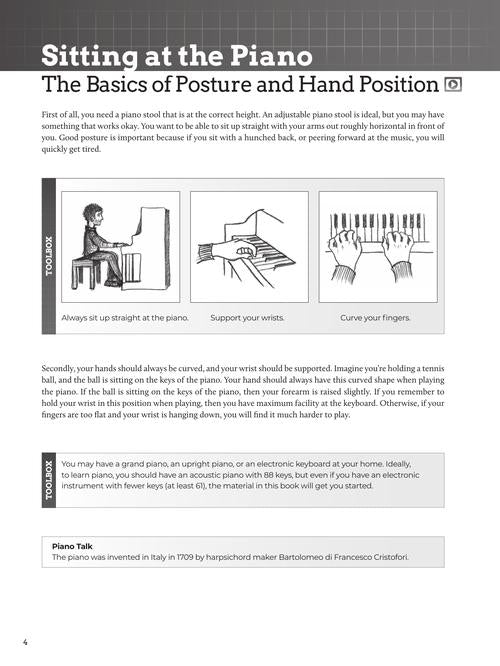 Sitting at the Piano
The Basics of Posture and Hand Position

First of all, you need a piano stool that is at the correct height. An adjustable piano stool is ideal, but you may have something that works okay. You want to be able to sit up straight with your arms out roughly horizontal in front of you. Good posture is important because if you sit with a hunched back, or peering forward at the music, you will quickly get tired.

TOOLBOX

Always sit up straight at the piano.

Support your wrists.

Curve your fingers.

Secondly, your hands should always be curved, and your wrist should be supported. Imagine you're holding a tennis ball, and the ball is sitting on the keys of the piano. Your hand should always have this curved shape when playing the piano. If the ball is sitting on the keys of the piano, then your forearm is raised slightly. If you remember to hold your wrist in this position when playing, then you have maximum facility at the keyboard. Otherwise, if your fingers are too flat and your wrist is hanging down, you will find it much harder to play.

TOOLBOX

You may have a grand piano, an upright piano, or an electronic keyboard at your home. Ideally, to learn piano, you should have an acoustic piano with 88 keys, but even if you have an electronic instrument with fewer keys (at least 61), the material in this book will get you started.

Piano Talk
The piano was invented in Italy in 1709 by harpsichord maker Bartolomeo di Francesco Cristofori.

4