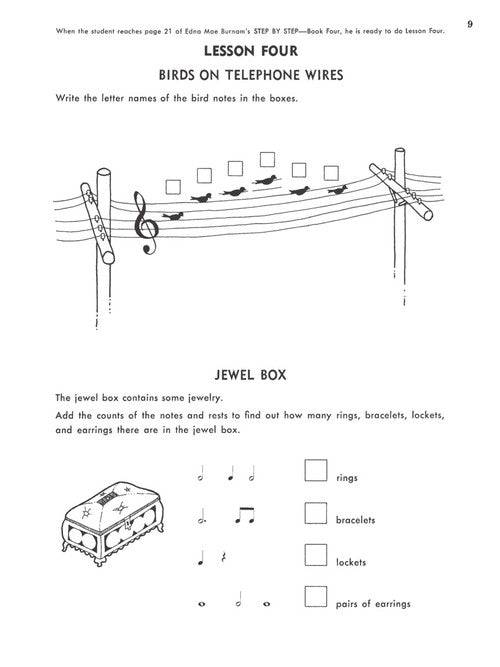 9

When the student reaches page 21 of Edna Mae Burnam's STEP BY STEP—Book Four, he is ready to do Lesson Four.

LESSON FOUR

BIRDS ON TELEPHONE WIRES

Write the letter names of the bird notes in the boxes.

JEWEL BOX

The jewel box contains some jewelry.

Add the counts of the notes and rests to find out how many rings, bracelets, lockets, and earrings there are in the jewel box.

rings

bracelets

lockets

pairs of earrings