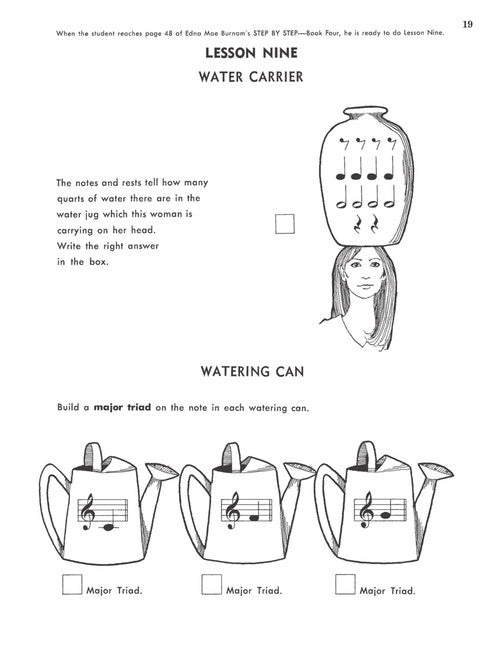 19

When the student reaches page 48 of Edna Mae Burnam's STEP BY STEP—Book Four, he is ready to do Lesson Nine.

LESSON NINE

WATER CARRIER

The notes and rests tell how many quarts of water there are in the water jug which this woman is carrying on her head. Write the right answer in the box.

WATERING CAN

Build a **major triad** on the note in each watering can.

Major Triad.

Major Triad.

Major Triad.