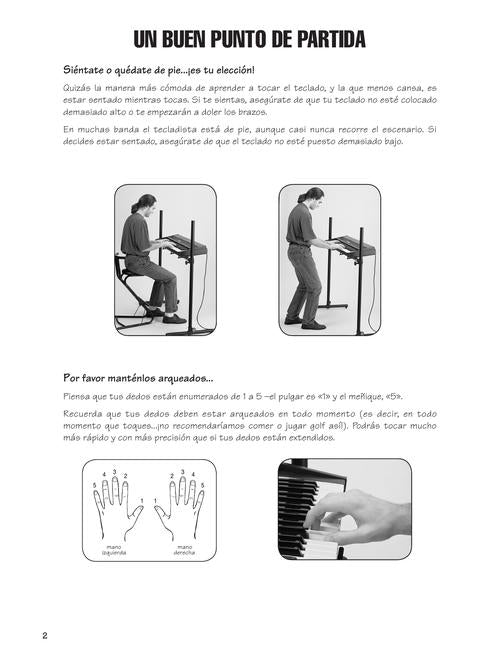 UN BUEN PUNTO DE PARTIDA

Siéntate o quédate de pie...¡es tu elección!

Quizás la manera más cómoda de aprender a tocar el teclado, y la que menos cansa, es estar sentado mientras tocas. Si te sientas, asegúrate de que tu teclado no esté colocado demasiado alto o te empezarán a doler los brazos.

En muchas banda el tecladista está de pie, aunque casi nunca recorre el escenario. Si decides estar sentado, asegúrate de que el teclado no esté puesto demasiado bajo.

Por favor manténlos arqueados...

Piensa que tus dedos están enumerados de 1 a 5 –el pulgar es «1» y el meñique, «5».

Recuerda que tus dedos deben estar arqueados en todo momento (es decir, en todo momento que toques...¡no recomendaríamos comer o jugar golf así!). Podrás tocar mucho más rápido y con más precisión que si tus dedos están extendidos.

5 4 3 2 1
1 2 3 4 5

mano izquierda
mano derecha

2