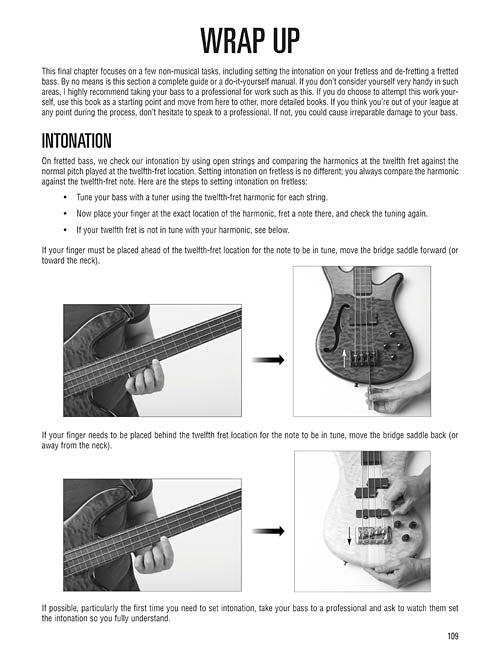 WRAP UP

This final chapter focuses on a few non-musical tasks, including setting the intonation on your fretless and de-fretting a fretted bass. By no means is this section a complete guide or a do-it-yourself manual. If you don't consider yourself very handy in such areas, I highly recommend taking your bass to a professional for work such as this. If you do choose to attempt this work yourself, use this book as a starting point and move from here to other, more detailed books. If you think you're out of your league at any point during the process, don't hesitate to speak to a professional. If not, you could cause irreparable damage to your bass.

INTONATION

On fretted bass, we check our intonation by using open strings and comparing the harmonics at the twelfth fret against the normal pitch played at the twelfth-fret location. Setting intonation on fretless is no different; you always compare the harmonic against the twelfth-fret note. Here are the steps to setting intonation on fretless:

• Tune your bass with a tuner using the twelfth-fret harmonic for each string.

• Now place your finger at the exact location of the harmonic, fret a note there, and check the tuning again.

• If your twelfth fret is not in tune with your harmonic, see below.

If your finger must be placed ahead of the twelfth-fret location for the note to be in tune, move the bridge saddle forward (or toward the neck).

If your finger needs to be placed behind the twelfth fret location for the note to be in tune, move the bridge saddle back (or away from the neck).

If possible, particularly the first time you need to set intonation, take your bass to a professional and ask to watch them set the intonation so you fully understand.

109