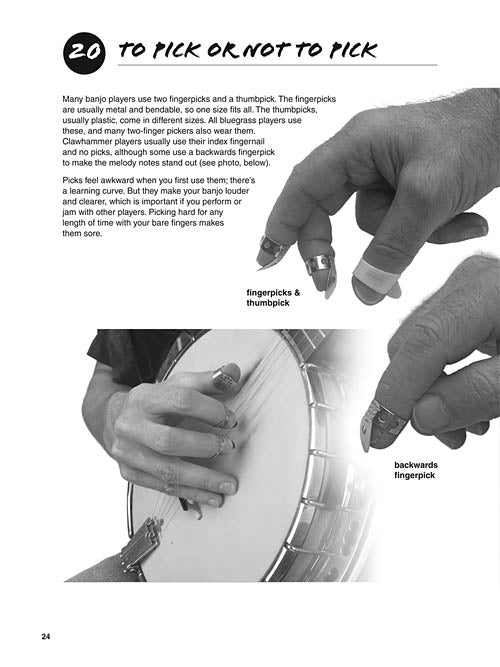 20 TO PICK OR NOT TO PICK

Many banjo players use two fingerpicks and a thumbpick. The fingerpicks are usually metal and bendable, so one size fits all. The thumbpicks, usually plastic, come in different sizes. All bluegrass players use these, and many two-finger pickers also wear them. Clawhammer players usually use their index fingernail and no picks, although some use a backwards fingerpick to make the melody notes stand out (see photo, below).

Picks feel awkward when you first use them; there's a learning curve. But they make your banjo louder and clearer, which is important if you perform or jam with other players. Picking hard for any length of time with your bare fingers makes them sore.

fingerpicks & thumbpick

backwards fingerpick

24