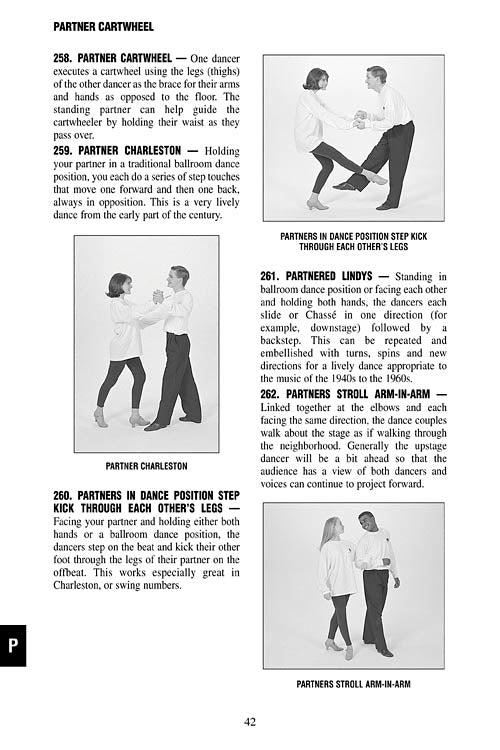 PARTNER CARTWHEEL

258. PARTNER CARTWHEEL — One dancer executes a cartwheel using the legs (thighs) of the other dancer as the brace for their arms and hands as opposed to the floor. The standing partner can help guide the cartwheeler by holding their waist as they pass over.

259. PARTNER CHARLESTON — Holding your partner in a traditional ballroom dance position, you each do a series of step touches that move one forward and then one back, always in opposition. This is a very lively dance from the early part of the century.

PARTNER CHARLESTON

260. PARTNERS IN DANCE POSITION STEP KICK THROUGH EACH OTHER'S LEGS — Facing your partner and holding either both hands or a ballroom dance position, the dancers step on the beat and kick their other foot through the legs of their partner on the offbeat. This works especially great in Charleston, or swing numbers.

PARTNERS IN DANCE POSITION STEP KICK THROUGH EACH OTHER'S LEGS

261. PARTNERED LINDYS — Standing in ballroom dance position or facing each other and holding both hands, the dancers each slide or Chassé in one direction (for example, downstage) followed by a backstep. This can be repeated and embellished with turns, spins and new directions for a lively dance appropriate to the music of the 1940s to the 1960s.

262. PARTNERS STROLL ARM-IN-ARM — Linked together at the elbows and each facing the same direction, the dance couples walk about the stage as if walking through the neighborhood. Generally the upstage dancer will be a bit ahead so that the audience has a view of both dancers and voices can continue to project forward.

PARTNERS STROLL ARM-IN-ARM

P

42