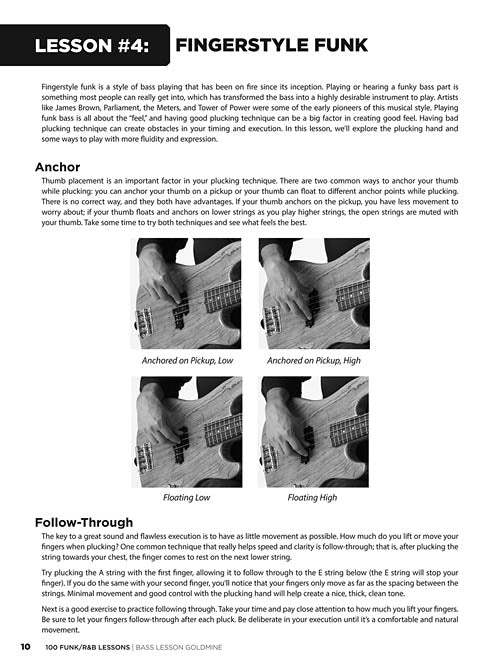 LESSON #4: FINGERSTYLE FUNK

Fingerstyle funk is a style of bass playing that has been on fire since its inception. Playing or hearing a funky bass part is something most people can really get into, which has transformed the bass into a highly desirable instrument to play. Artists like James Brown, Parliament, the Meters, and Tower of Power were some of the early pioneers of this musical style. Playing funk bass is all about the "feel," and having good plucking technique can be a big factor in creating good feel. Having bad plucking technique can create obstacles in your timing and execution. In this lesson, we'll explore the plucking hand and some ways to play with more fluidity and expression.

Anchor

Thumb placement is an important factor in your plucking technique. There are two common ways to anchor your thumb while plucking: you can anchor your thumb on a pickup or your thumb can float to different anchor points while plucking. There is no correct way, and they both have advantages. If your thumb anchors on the pickup, you have less movement to worry about; if your thumb floats and anchors on lower strings as you play higher strings, the open strings are muted with your thumb. Take some time to try both techniques and see what feels the best.

Anchored on Pickup, Low

Anchored on Pickup, High

Floating Low

Floating High

Follow-Through

The key to a great sound and flawless execution is to have as little movement as possible. How much do you lift or move your fingers when plucking? One common technique that really helps speed and clarity is follow-through; that is, after plucking the string towards your chest, the finger comes to rest on the next lower string.

Try plucking the A string with the first finger, allowing it to follow through to the E string below (the E string will stop your finger). If you do the same with your second finger, you'll notice that your fingers only move as far as the spacing between the strings. Minimal movement and good control with the plucking hand will help create a nice, thick, clean tone.

Next is a good exercise to practice following through. Take your time and pay close attention to how much you lift your fingers. Be sure to let your fingers follow-through after each pluck. Be deliberate in your execution until it's a comfortable and natural movement.

10 100 FUNK/R&B LESSONS | BASS LESSON GOLDMINE