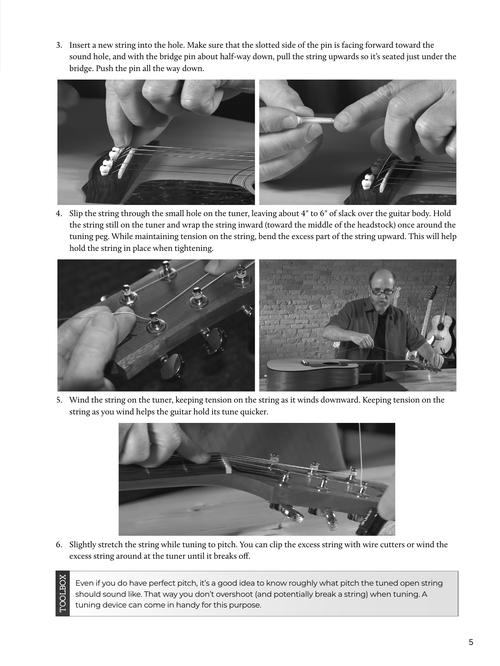 3. Insert a new string into the hole. Make sure that the slotted side of the pin is facing forward toward the sound hole, and with the bridge pin about half-way down, pull the string upwards so it's seated just under the bridge. Push the pin all the way down.

4. Slip the string through the small hole on the tuner, leaving about 4" to 6" of slack over the guitar body. Hold the string still on the tuner and wrap the string inward (toward the middle of the headstock) once around the tuning peg. While maintaining tension on the string, bend the excess part of the string upward. This will help hold the string in place when tightening.

5. Wind the string on the tuner, keeping tension on the string as it winds downward. Keeping tension on the string as you wind helps the guitar hold its tune quicker.

6. Slightly stretch the string while tuning to pitch. You can clip the excess string with wire cutters or wind the excess string around at the tuner until it breaks off.

TOOLBOX

Even if you do have perfect pitch, it's a good idea to know roughly what pitch the tuned open string should sound like. That way you don't overshoot (and potentially break a string) when tuning. A tuning device can come in handy for this purpose.

5