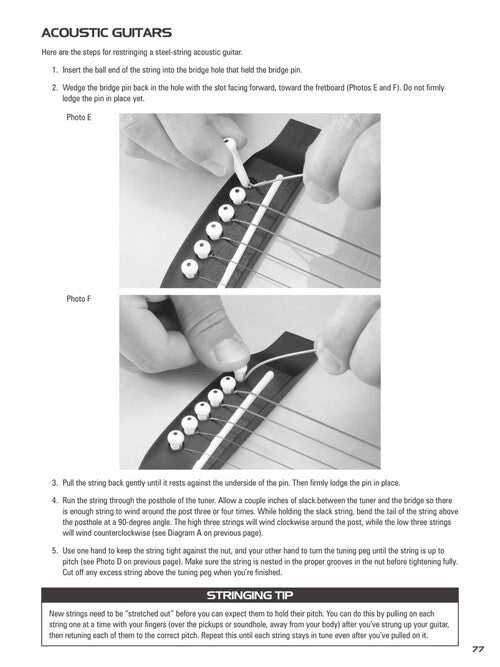 ACOUSTIC GUITARS

Here are the steps for restringing a steel-string acoustic guitar.

1. Insert the ball end of the string into the bridge hole that held the bridge pin.

2. Wedge the bridge pin back in the hole with the slot facing forward, toward the fretboard (Photos E and F). Do not firmly lodge the pin in place yet.

Photo E

Photo F

3. Pull the string back gently until it rests against the underside of the pin. Then firmly lodge the pin in place.

4. Run the string through the posthole of the tuner. Allow a couple inches of slack between the tuner and the bridge so there is enough string to wind around the post three or four times. While holding the slack string, bend the tail of the string above the posthole at a 90-degree angle. The high three strings will wind clockwise around the post, while the low three strings will wind counterclockwise (see Diagram A on previous page).

5. Use one hand to keep the string tight against the nut, and your other hand to turn the tuning peg until the string is up to pitch (see Photo D on previous page). Make sure the string is nested in the proper grooves in the nut before tightening fully. Cut off any excess string above the tuning peg when you're finished.

STRINGING TIP

New strings need to be "stretched out" before you can expect them to hold their pitch. You can do this by pulling on each string one at a time with your fingers (over the pickups or soundhole, away from your body) after you've strung up your guitar, then retuning each of them to the correct pitch. Repeat this until each string stays in tune even after you've pulled on it.

77