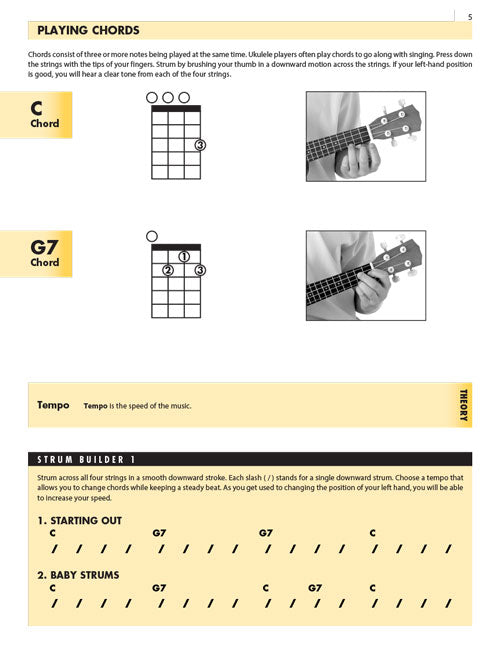 5

PLAYING CHORDS

Chords consist of three or more notes being played at the same time. Ukulele players often play chords to go along with singing. Press down the strings with the tips of your fingers. Strum by brushing your thumb in a downward motion across the strings. If your left-hand position is good, you will hear a clear tone from each of the four strings.

C
Chord

3

G7
Chord

1
2 3

Tempo Tempo is the speed of the music.

THEORY

STRUM BUILDER 1

Strum across all four strings in a smooth downward stroke. Each slash ( / ) stands for a single downward strum. Choose a tempo that allows you to change chords while keeping a steady beat. As you get used to changing the position of your left hand, you will be able to increase your speed.

1. STARTING OUT
C G7 G7 C
/ / / / / / / / / / / / / / / /

2. BABY STRUMS
C G7 C G7 C
/ / / / / / / / / / / / / / / /