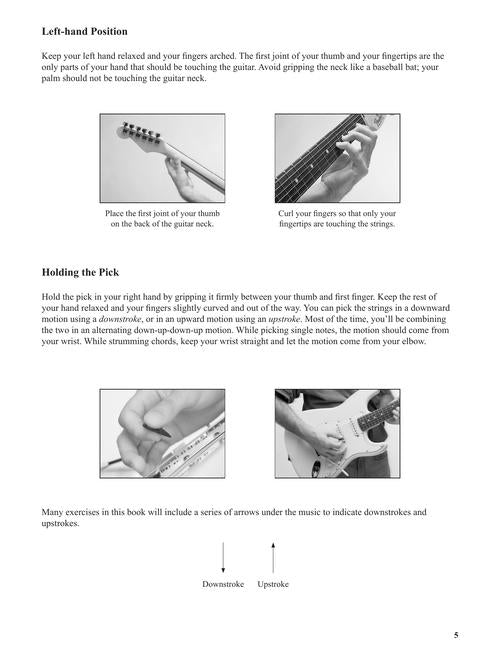 Left-hand Position

Keep your left hand relaxed and your fingers arched. The first joint of your thumb and your fingertips are the only parts of your hand that should be touching the guitar. Avoid gripping the neck like a baseball bat; your palm should not be touching the guitar neck.

Place the first joint of your thumb on the back of the guitar neck.

Curl your fingers so that only your fingertips are touching the strings.

Holding the Pick

Hold the pick in your right hand by gripping it firmly between your thumb and first finger. Keep the rest of your hand relaxed and your fingers slightly curved and out of the way. You can pick the strings in a downward motion using a downstroke, or in an upward motion using an upstroke. Most of the time, you'll be combining the two in an alternating down-up-down-up motion. While picking single notes, the motion should come from your wrist. While strumming chords, keep your wrist straight and let the motion come from your elbow.

Many exercises in this book will include a series of arrows under the music to indicate downstrokes and upstrokes.

Downstroke   Upstroke

5