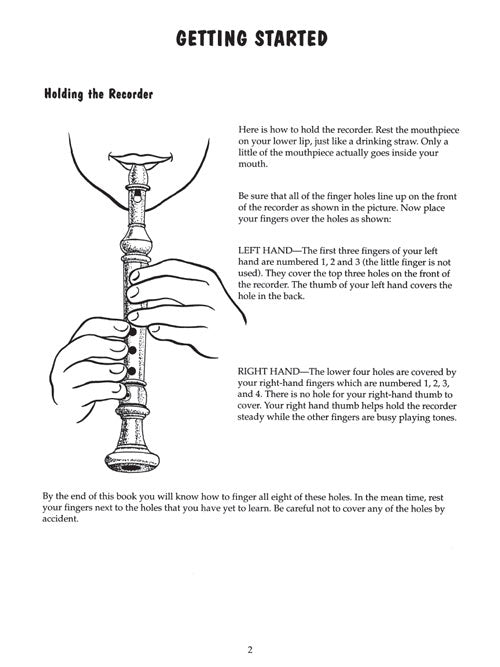 GETTING STARTED

Holding the Recorder

Here is how to hold the recorder. Rest the mouthpiece on your lower lip, just like a drinking straw. Only a little of the mouthpiece actually goes inside your mouth.

Be sure that all of the finger holes line up on the front of the recorder as shown in the picture. Now place your fingers over the holes as shown:

LEFT HAND—The first three fingers of your left hand are numbered 1, 2 and 3 (the little finger is not used). They cover the top three holes on the front of the recorder. The thumb of your left hand covers the hole in the back.

RIGHT HAND—The lower four holes are covered by your right-hand fingers which are numbered 1, 2, 3, and 4. There is no hole for your right-hand thumb to cover. Your right hand thumb helps hold the recorder steady while the other fingers are busy playing tones.

By the end of this book you will know how to finger all eight of these holes. In the mean time, rest your fingers next to the holes that you have yet to learn. Be careful not to cover any of the holes by accident.

2