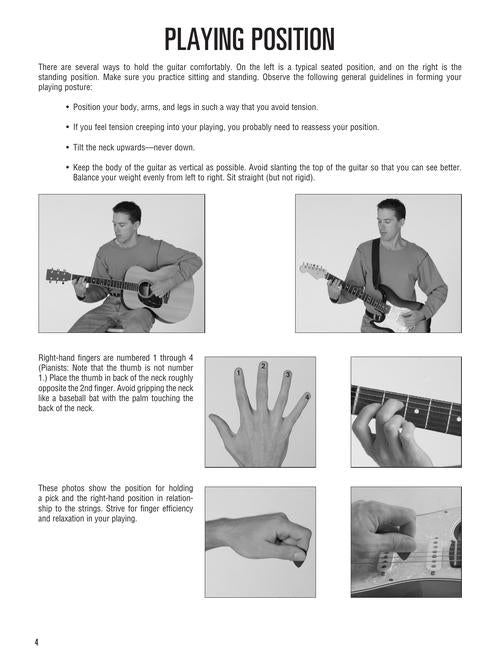 PLAYING POSITION

There are several ways to hold the guitar comfortably. On the left is a typical seated position, and on the right is the standing position. Make sure you practice sitting and standing. Observe the following general guidelines in forming your playing posture:

• Position your body, arms, and legs in such a way that you avoid tension.

• If you feel tension creeping into your playing, you probably need to reassess your position.

• Tilt the neck upwards—never down.

• Keep the body of the guitar as vertical as possible. Avoid slanting the top of the guitar so that you can see better. Balance your weight evenly from left to right. Sit straight (but not rigid).

Right-hand fingers are numbered 1 through 4 (Pianists: Note that the thumb is not number 1.) Place the thumb in back of the neck roughly opposite the 2nd finger. Avoid gripping the neck like a baseball bat with the palm touching the back of the neck.

1 2 3 4

These photos show the position for holding a pick and the right-hand position in relationship to the strings. Strive for finger efficiency and relaxation in your playing.

4