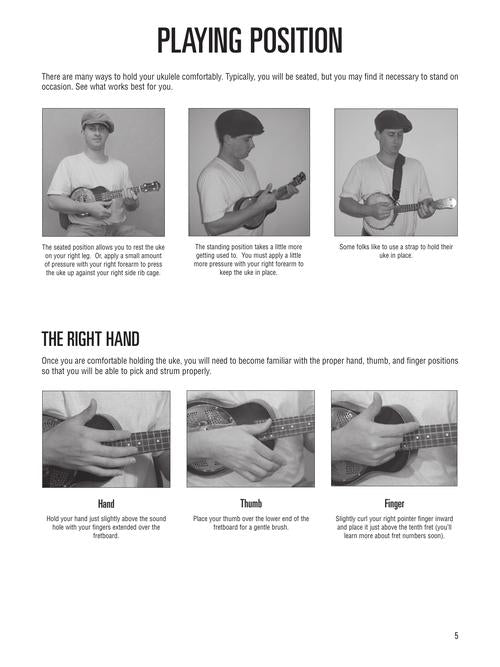 PLAYING POSITION

There are many ways to hold your ukulele comfortably. Typically, you will be seated, but you may find it necessary to stand on occasion. See what works best for you.

The seated position allows you to rest the uke on your right leg. Or, apply a small amount of pressure with your right forearm to press the uke up against your right side rib cage.

The standing position takes a little more getting used to. You must apply a little more pressure with your right forearm to keep the uke in place.

Some folks like to use a strap to hold their uke in place.

THE RIGHT HAND

Once you are comfortable holding the uke, you will need to become familiar with the proper hand, thumb, and finger positions so that you will be able to pick and strum properly.

Hand

Hold your hand just slightly above the sound hole with your fingers extended over the fretboard.

Thumb

Place your thumb over the lower end of the fretboard for a gentle brush.

Finger

Slightly curl your right pointer finger inward and place it just above the tenth fret (you'll learn more about fret numbers soon).

5