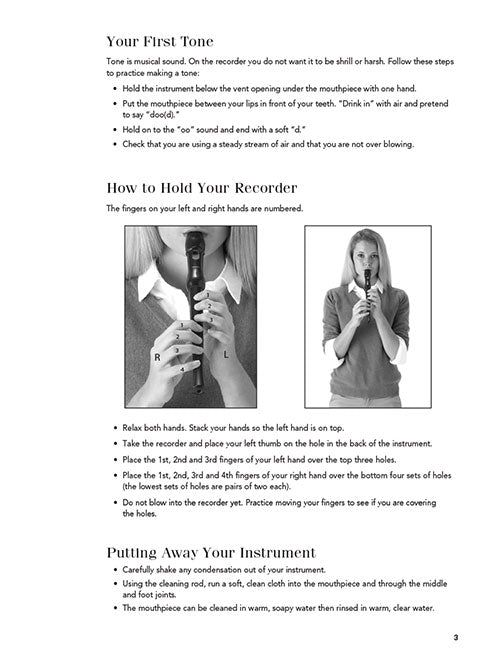 Your First Tone

Tone is musical sound. On the recorder you do not want it to be shrill or harsh. Follow these steps to practice making a tone:

• Hold the instrument below the vent opening under the mouthpiece with one hand.
• Put the mouthpiece between your lips in front of your teeth. "Drink in" with air and pretend to say "doo(d)."
• Hold on to the "oo" sound and end with a soft "d."
• Check that you are using a steady stream of air and that you are not over blowing.

How to Hold Your Recorder

The fingers on your left and right hands are numbered.

1
2
3
1
2
3
4
R
L

• Relax both hands. Stack your hands so the left hand is on top.
• Take the recorder and place your left thumb on the hole in the back of the instrument.
• Place the 1st, 2nd and 3rd fingers of your left hand over the top three holes.
• Place the 1st, 2nd, 3rd and 4th fingers of your right hand over the bottom four sets of holes (the lowest sets of holes are pairs of two each).
• Do not blow into the recorder yet. Practice moving your fingers to see if you are covering the holes.

Putting Away Your Instrument

• Carefully shake any condensation out of your instrument.
• Using the cleaning rod, run a soft, clean cloth into the mouthpiece and through the middle and foot joints.
• The mouthpiece can be cleaned in warm, soapy water then rinsed in warm, clear water.

3