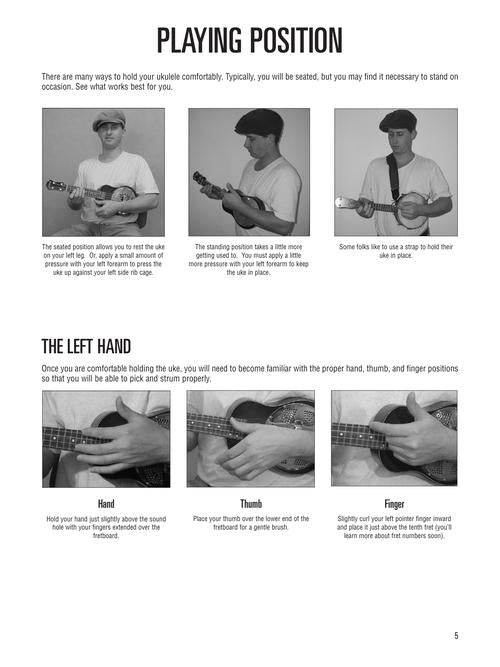 PLAYING POSITION

There are many ways to hold your ukulele comfortably. Typically, you will be seated, but you may find it necessary to stand on occasion. See what works best for you.

The seated position allows you to rest the uke on your left leg. Or, apply a small amount of pressure with your left forearm to press the uke up against your left side rib cage.

The standing position takes a little more getting used to. You must apply a little more pressure with your left forearm to keep the uke in place.

Some folks like to use a strap to hold their uke in place.

THE LEFT HAND

Once you are comfortable holding the uke, you will need to become familiar with the proper hand, thumb, and finger positions so that you will be able to pick and strum properly.

Hand

Hold your hand just slightly above the sound hole with your fingers extended over the fretboard.

Thumb

Place your thumb over the lower end of the fretboard for a gentle brush.

Finger

Slightly curl your left pointer finger inward and place it just above the tenth fret (you'll learn more about fret numbers soon).

5