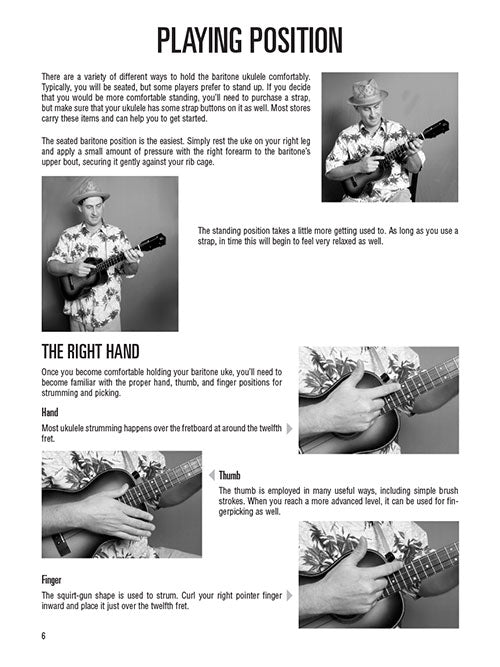 PLAYING POSITION

There are a variety of different ways to hold the baritone ukulele comfortably. Typically, you will be seated, but some players prefer to stand up. If you decide that you would be more comfortable standing, you'll need to purchase a strap, but make sure that your ukulele has some strap buttons on it as well. Most stores carry these items and can help you to get started.

The seated baritone position is the easiest. Simply rest the uke on your right leg and apply a small amount of pressure with the right forearm to the baritone's upper bout, securing it gently against your rib cage.

The standing position takes a little more getting used to. As long as you use a strap, in time this will begin to feel very relaxed as well.

THE RIGHT HAND

Once you become comfortable holding your baritone uke, you'll need to become familiar with the proper hand, thumb, and finger positions for strumming and picking.

Hand

Most ukulele strumming happens over the fretboard at around the twelfth fret.

Thumb

The thumb is employed in many useful ways, including simple brush strokes. When you reach a more advanced level, it can be used for fingerpicking as well.

Finger

The squirt-gun shape is used to strum. Curl your right pointer finger inward and place it just over the twelfth fret.

6