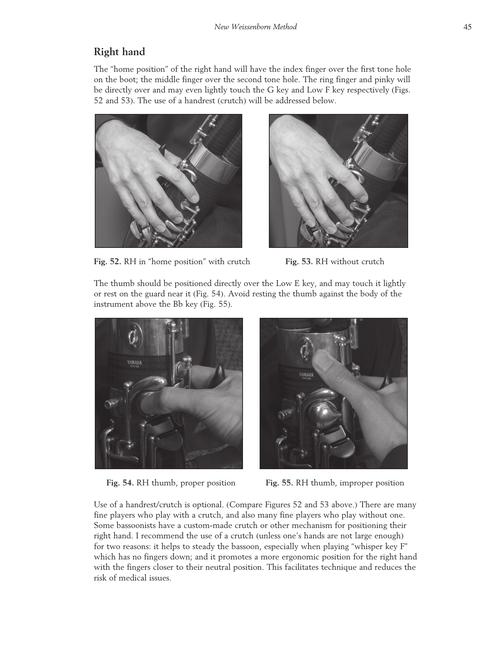 New Weissenborn Method

45

Right hand

The "home position" of the right hand will have the index finger over the first tone hole on the boot; the middle finger over the second tone hole. The ring finger and pinky will be directly over and may even lightly touch the G key and Low F key respectively (Figs. 52 and 53). The use of a handrest (crutch) will be addressed below.

Fig. 52. RH in "home position" with crutch

Fig. 53. RH without crutch

The thumb should be positioned directly over the Low E key, and may touch it lightly or rest on the guard near it (Fig. 54). Avoid resting the thumb against the body of the instrument above the Bb key (Fig. 55).

YAMAHA

YAMAHA

Fig. 54. RH thumb, proper position

Fig. 55. RH thumb, improper position

Use of a handrest/crutch is optional. (Compare Figures 52 and 53 above.) There are many fine players who play with a crutch, and also many fine players who play without one. Some bassoonists have a custom-made crutch or other mechanism for positioning their right hand. I recommend the use of a crutch (unless one's hands are not large enough) for two reasons: it helps to steady the bassoon, especially when playing "whisper key F" which has no fingers down; and it promotes a more ergonomic position for the right hand with the fingers closer to their neutral position. This facilitates technique and reduces the risk of medical issues.