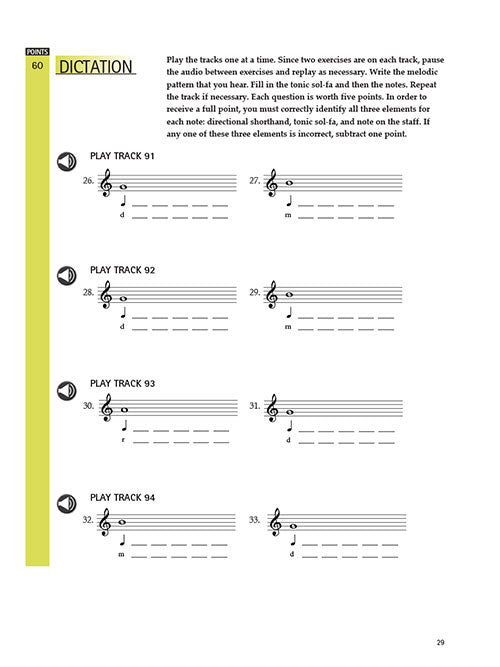 POINTS
60

DICTATION

Play the tracks one at a time. Since two exercises are on each track, pause the audio between exercises and replay as necessary. Write the melodic pattern that you hear. Fill in the tonic sol-fa and then the notes. Repeat the track if necessary. Each question is worth five points. In order to receive a full point, you must correctly identify all three elements for each note: directional shorthand, tonic sol-fa, and note on the staff. If any one of these three elements is incorrect, subtract one point.

PLAY TRACK 91

26.

d

27.

m

PLAY TRACK 92

28.

d

29.

m

PLAY TRACK 93

30.

r

31.

d

PLAY TRACK 94

32.

m

33.

d

29