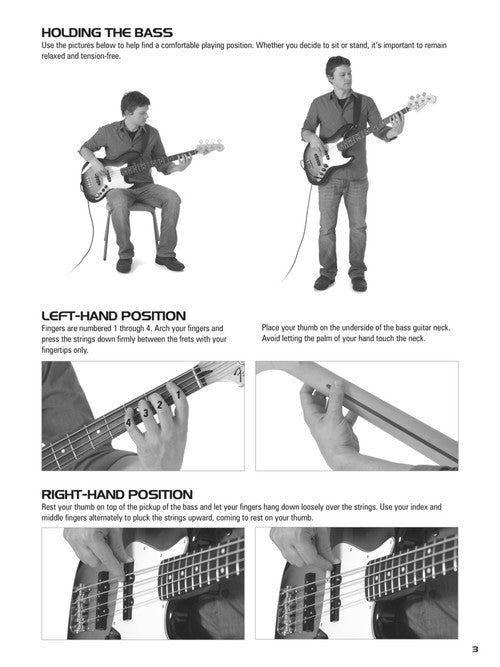 HOLDING THE BASS

Use the pictures below to help find a comfortable playing position. Whether you decide to sit or stand, it's important to remain relaxed and tension-free.

LEFT-HAND POSITION

Fingers are numbered 1 through 4. Arch your fingers and press the strings down firmly between the frets with your fingertips only.

Place your thumb on the underside of the bass guitar neck. Avoid letting the palm of your hand touch the neck.

4 3 2 1

RIGHT-HAND POSITION

Rest your thumb on top of the pickup of the bass and let your fingers hang down loosely over the strings. Use your index and middle fingers alternately to pluck the strings upward, coming to rest on your thumb.

3