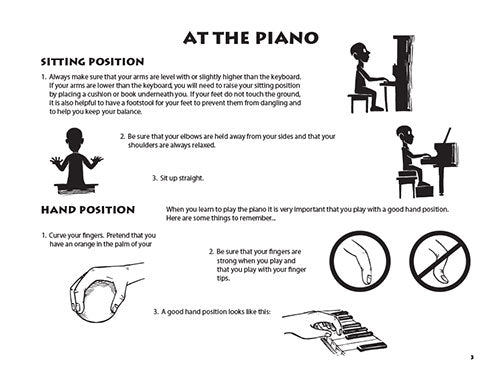 AT THE PIANO

SITTING POSITION

1. Always make sure that your arms are level with or slightly higher than the keyboard. If your arms are lower than the keyboard, you will need to raise your sitting position by placing a cushion or book underneath you. If your feet do not touch the ground, it is also helpful to have a footstool for your feet to prevent them from dangling and to help you keep your balance.

2. Be sure that your elbows are held away from your sides and that your shoulders are always relaxed.

3. Sit up straight.

HAND POSITION

When you learn to play the piano it is very important that you play with a good hand position. Here are some things to remember...

1. Curve your fingers. Pretend that you have an orange in the palm of your

2. Be sure that your fingers are strong when you play and that you play with your finger tips.

3. A good hand position looks like this:

3