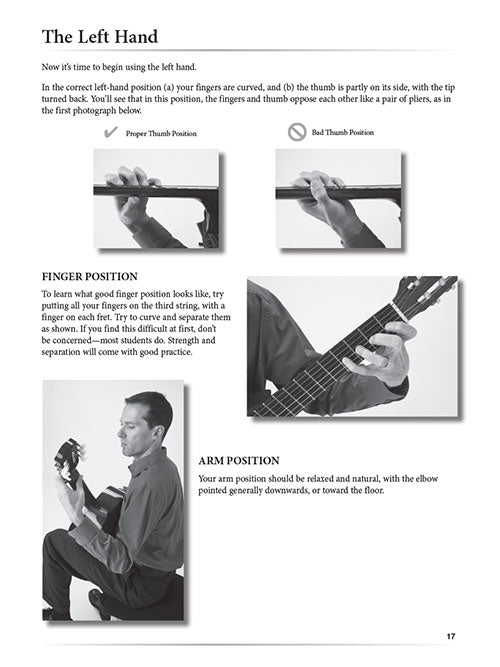 The Left Hand

Now it's time to begin using the left hand.

In the correct left-hand position (a) your fingers are curved, and (b) the thumb is partly on its side, with the tip turned back. You'll see that in this position, the fingers and thumb oppose each other like a pair of pliers, as in the first photograph below.

Proper Thumb Position

Bad Thumb Position

FINGER POSITION

To learn what good finger position looks like, try putting all your fingers on the third string, with a finger on each fret. Try to curve and separate them as shown. If you find this difficult at first, don't be concerned—most students do. Strength and separation will come with good practice.

ARM POSITION

Your arm position should be relaxed and natural, with the elbow pointed generally downwards, or toward the floor.

17