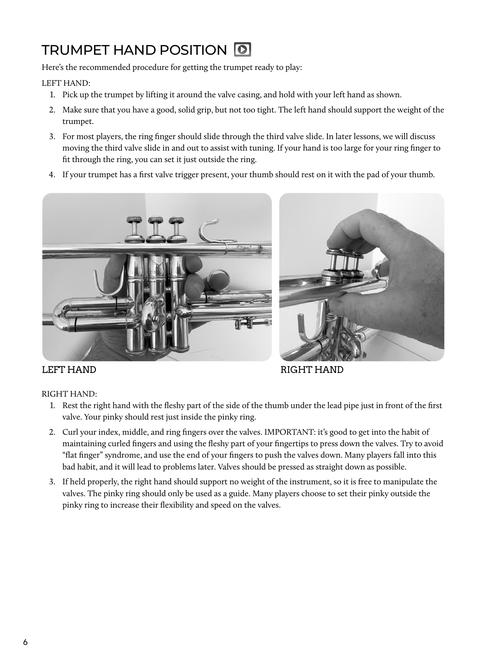 TRUMPET HAND POSITION

Here's the recommended procedure for getting the trumpet ready to play:

LEFT HAND:

1. Pick up the trumpet by lifting it around the valve casing, and hold with your left hand as shown.

2. Make sure that you have a good, solid grip, but not too tight. The left hand should support the weight of the trumpet.

3. For most players, the ring finger should slide through the third valve slide. In later lessons, we will discuss moving the third valve slide in and out to assist with tuning. If your hand is too large for your ring finger to fit through the ring, you can set it just outside the ring.

4. If your trumpet has a first valve trigger present, your thumb should rest on it with the pad of your thumb.

LEFT HAND

RIGHT HAND

RIGHT HAND:

1. Rest the right hand with the fleshy part of the side of the thumb under the lead pipe just in front of the first valve. Your pinky should rest just inside the pinky ring.

2. Curl your index, middle, and ring fingers over the valves. IMPORTANT: it's good to get into the habit of maintaining curled fingers and using the fleshy part of your fingertips to press down the valves. Try to avoid "flat finger" syndrome, and use the end of your fingers to push the valves down. Many players fall into this bad habit, and it will lead to problems later. Valves should be pressed as straight down as possible.

3. If held properly, the right hand should support no weight of the instrument, so it is free to manipulate the valves. The pinky ring should only be used as a guide. Many players choose to set their pinky outside the pinky ring to increase their flexibility and speed on the valves.

6