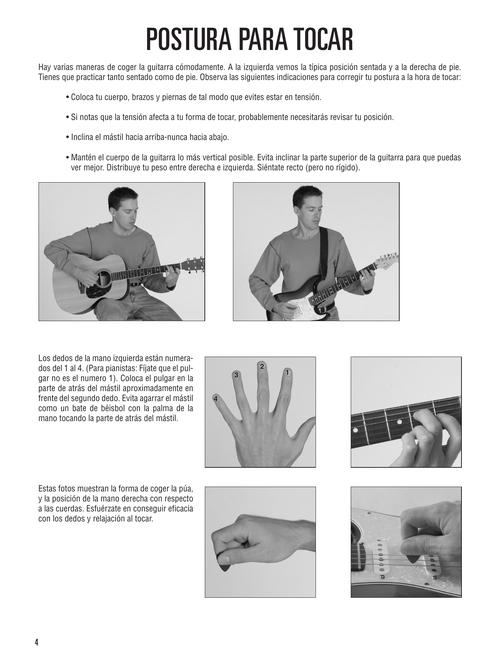 POSTURA PARA TOCAR

Hay varias maneras de coger la guitarra cómodamente. A la izquierda vemos la típica posición sentada y a la derecha de pie. Tienes que practicar tanto sentado como de pie. Observa las siguientes indicaciones para corregir tu postura a la hora de tocar:

• Coloca tu cuerpo, brazos y piernas de tal modo que evites estar en tensión.

• Si notas que la tensión afecta a tu forma de tocar, probablemente necesitarás revisar tu posición.

• Inclina el mástil hacia arriba-nunca hacia abajo.

• Mantén el cuerpo de la guitarra lo más vertical posible. Evita inclinar la parte superior de la guitarra para que puedas ver mejor. Distribuye tu peso entre derecha e izquierda. Siéntate recto (pero no rígido).

Los dedos de la mano izquierda están numerados del 1 al 4. (Para pianistas: Fíjate que el pulgar no es el numero 1). Coloca el pulgar en la parte de atrás del mástil aproximadamente en frente del segundo dedo. Evita agarrar el mástil como un bate de béisbol con la palma de la mano tocando la parte de atrás del mástil.

3 2 1 4

Estas fotos muestran la forma de coger la púa, y la posición de la mano derecha con respecto a las cuerdas. Esfuérzate en conseguir eficacia con los dedos y relajación al tocar.

4